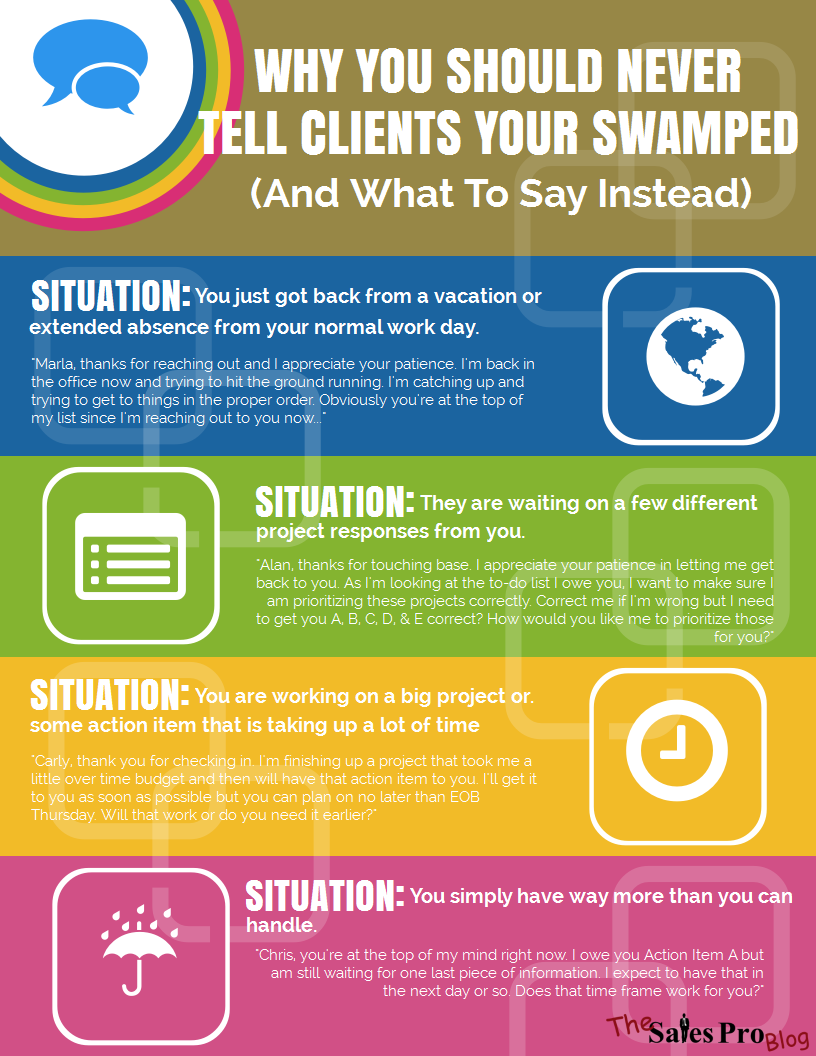 WHY YOU SHOULD NEVER TELL CLIENTS YOUR SWAMPED
(And What To Say Instead)

SITUATION: You just got back from a vacation or extended absence from your normal work day.

"Marla, thanks for reaching out and I appreciate your patience. I'm back in the office now and trying to hit the ground running. I'm catching up and trying to get to things in the proper order. Obviously you're at the top of my list since I'm reaching out to you now..."

SITUATION: They are waiting on a few different project responses from you.

"Alan, thanks for touching base. I appreciate your patience in letting me get back to you. As I'm looking at the to-do list I owe you, I want to make sure I am prioritizing these projects correctly. Correct me if I'm wrong but I need to get you A, B, C, D, & E correct? How would you like me to prioritize those for you?"

SITUATION: You are working on a big project or. some action item that is taking up a lot of time

"Carly, thank you for checking in. I'm finishing up a project that took me a little over time budget and then will have that action item to you. I'll get it to you as soon as possible but you can plan on no later than EOB Thursday. Will that work or do you need it earlier?"

SITUATION: You simply have way more than you can handle.

"Chris, you're at the top of my mind right now. I owe you Action Item A but am still waiting for one last piece of information. I expect to have that in the next day or so. Does that time frame work for you?"

The Sales Pro Blog